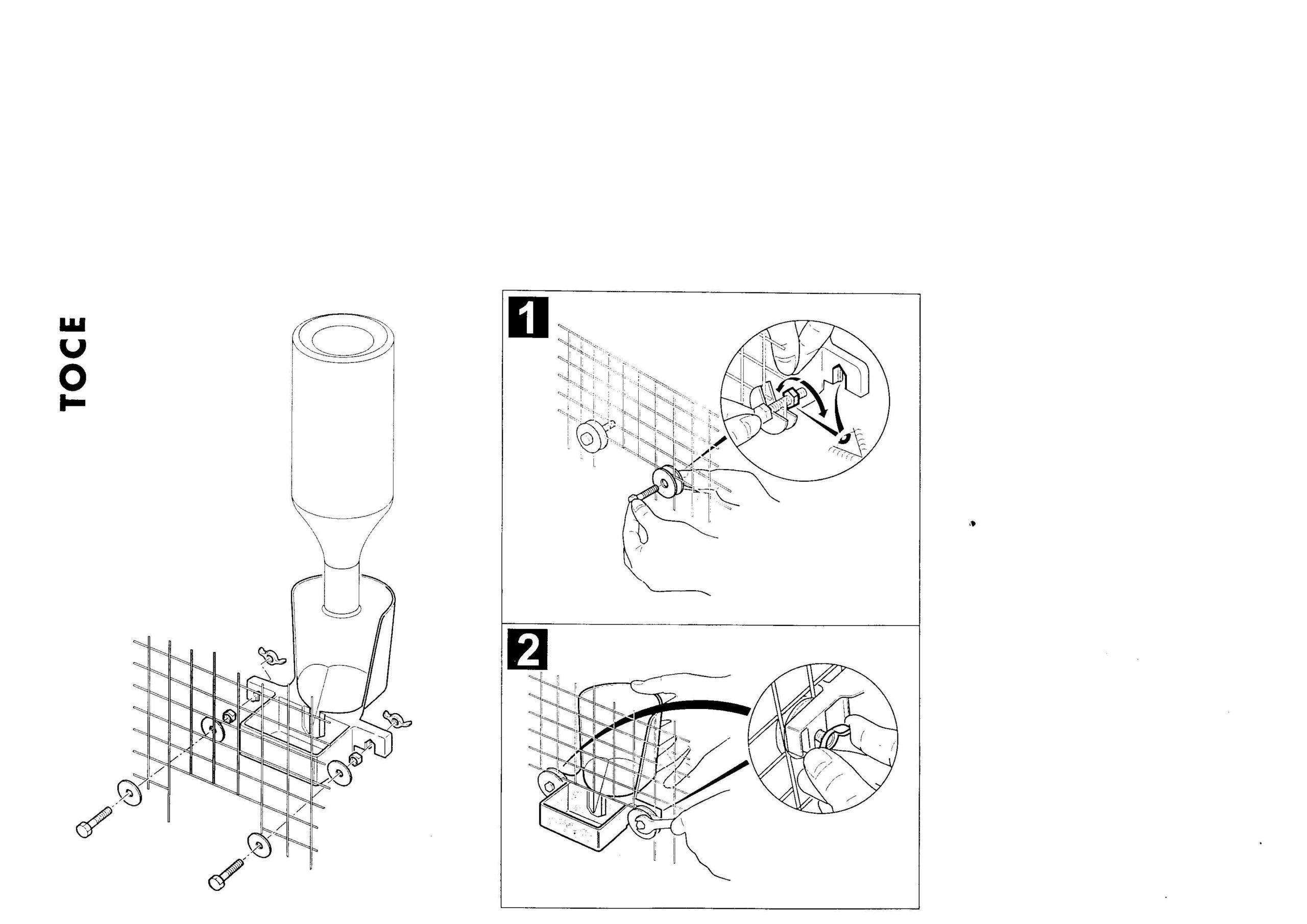 TOCE

1

2